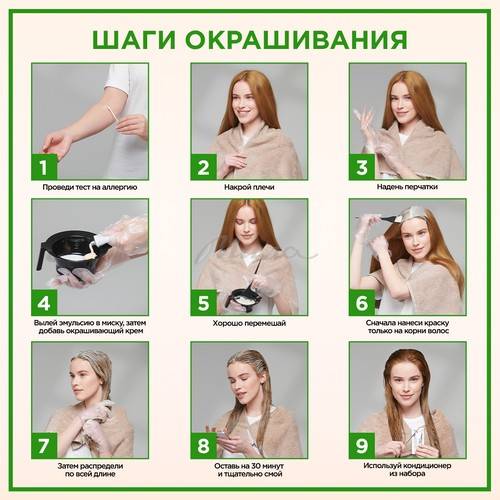 ШАГИ ОКРАШИВАНИЯ

1
Проведи тест на аллергию

2
Накрой плечи

3
Надень перчатки

4
Вылей эмульсию в миску, затем добавь окрашивающий крем

5
Хорошо перемешай

6
Сначала нанеси краску только на корни волос

7
Затем распредели по всей длине

8
Оставь на 30 минут и тщательно смой

9
Используй кондиционер из набора